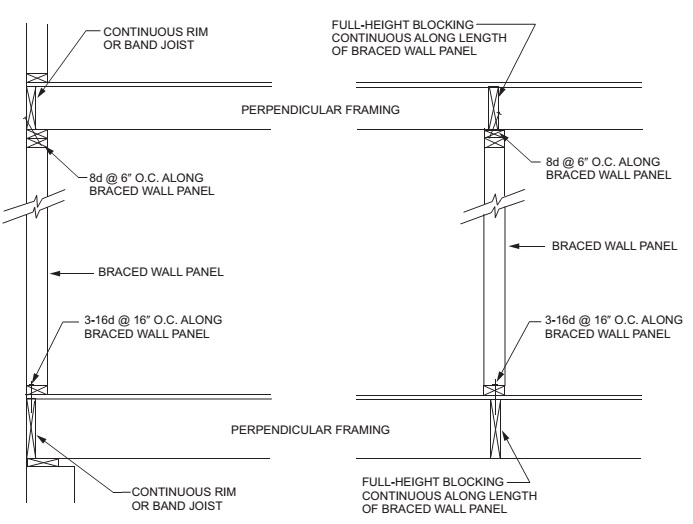 CONTINUOUS RIM OR BAND JOIST

FULL-HEIGHT BLOCKING CONTINUOUS ALONG LENGTH OF BRACED WALL PANEL

PERPENDICULAR FRAMING

8d @ 6″ O.C. ALONG BRACED WALL PANEL

8d @ 6″ O.C. ALONG BRACED WALL PANEL

BRACED WALL PANEL

BRACED WALL PANEL

3-16d @ 16″ O.C. ALONG BRACED WALL PANEL

3-16d @ 16″ O.C. ALONG BRACED WALL PANEL

PERPENDICULAR FRAMING

CONTINUOUS RIM OR BAND JOIST

FULL-HEIGHT BLOCKING CONTINUOUS ALONG LENGTH OF BRACED WALL PANEL